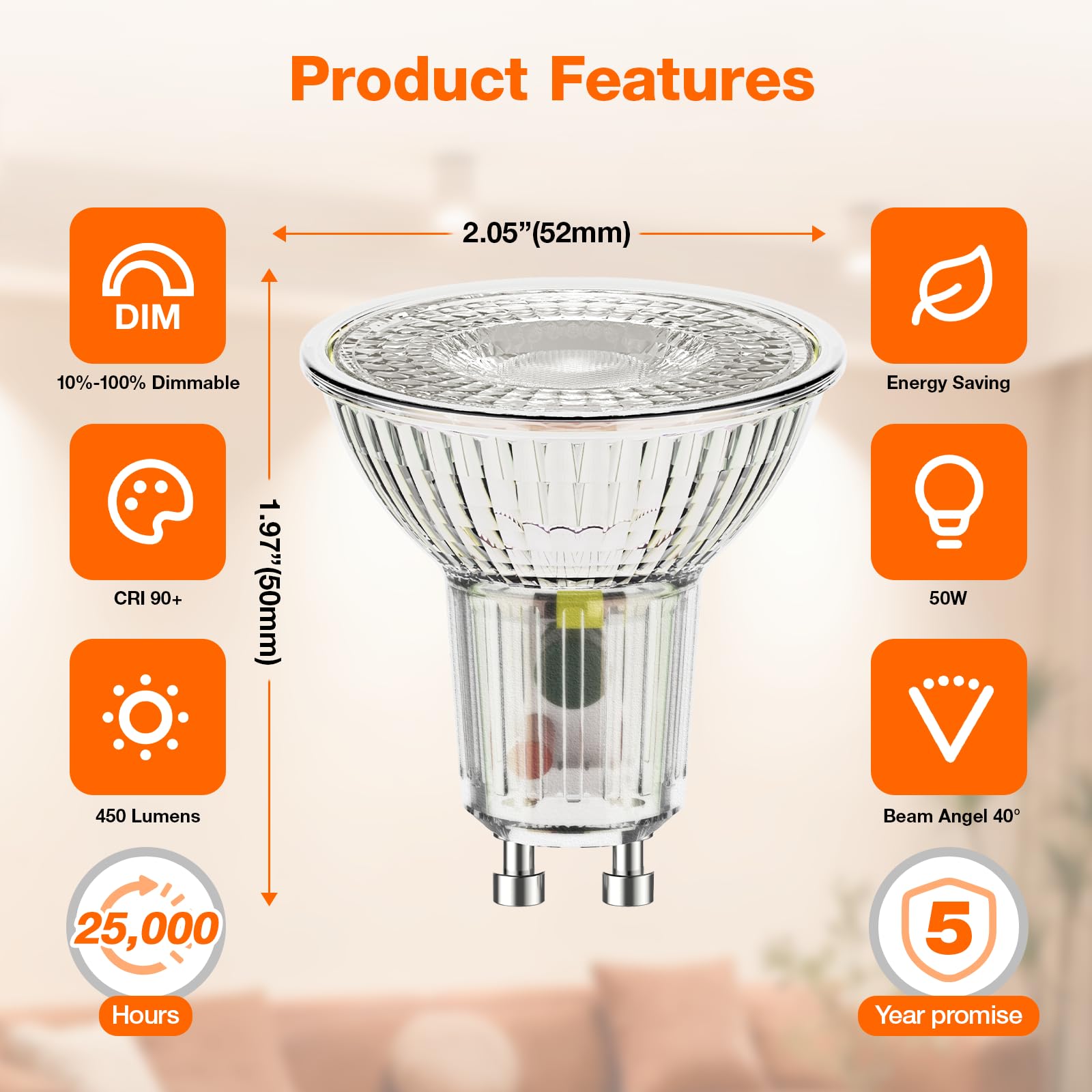 Product Features

2.05”(52mm)

1.97”(50mm)

DIM

10%-100% Dimmable

CRI 90+

450 Lumens

25,000

Hours

Energy Saving

50W

Beam Angel 40°

5

Year promise